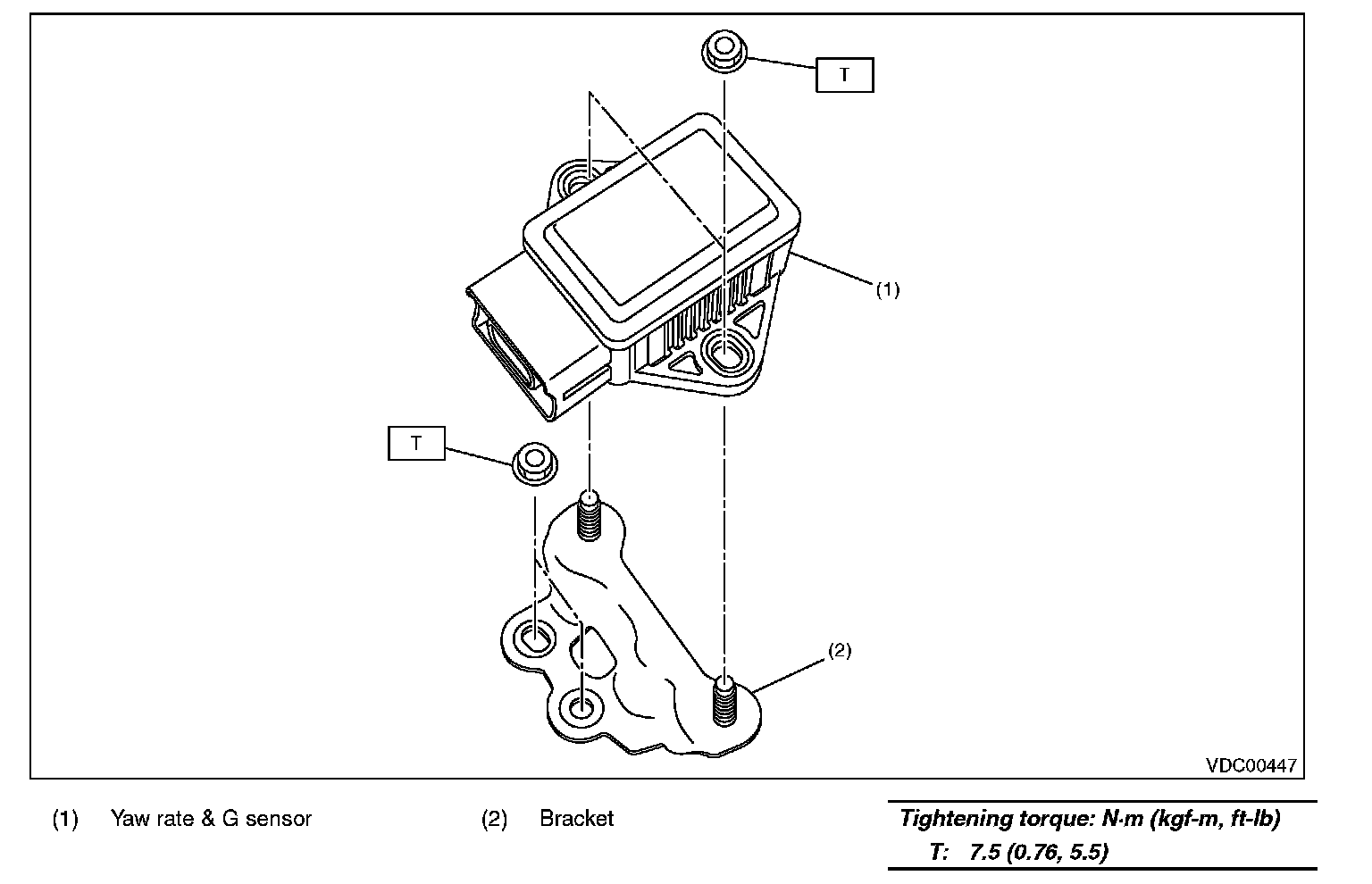 T

(1)

T

(2)

VDC00447

(1) Yaw rate & G sensor

(2) Bracket

Tightening torque: N·m (kgf-m, ft-lb)
T: 7.5 (0.76, 5.5)