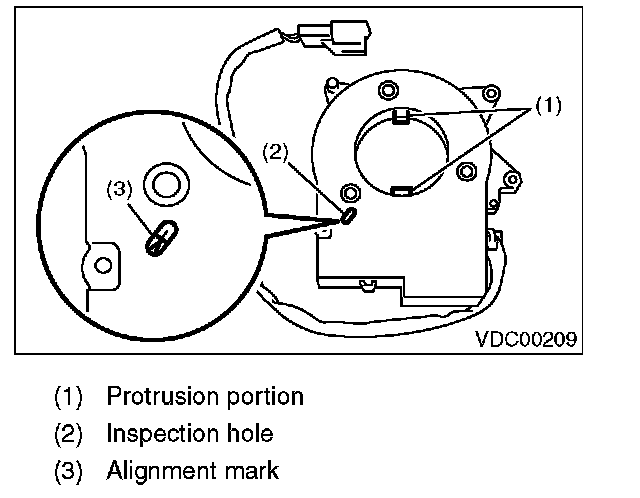 (1)

(2)

(3)

VDC00209

(1) Protrusion portion
(2) Inspection hole
(3) Alignment mark