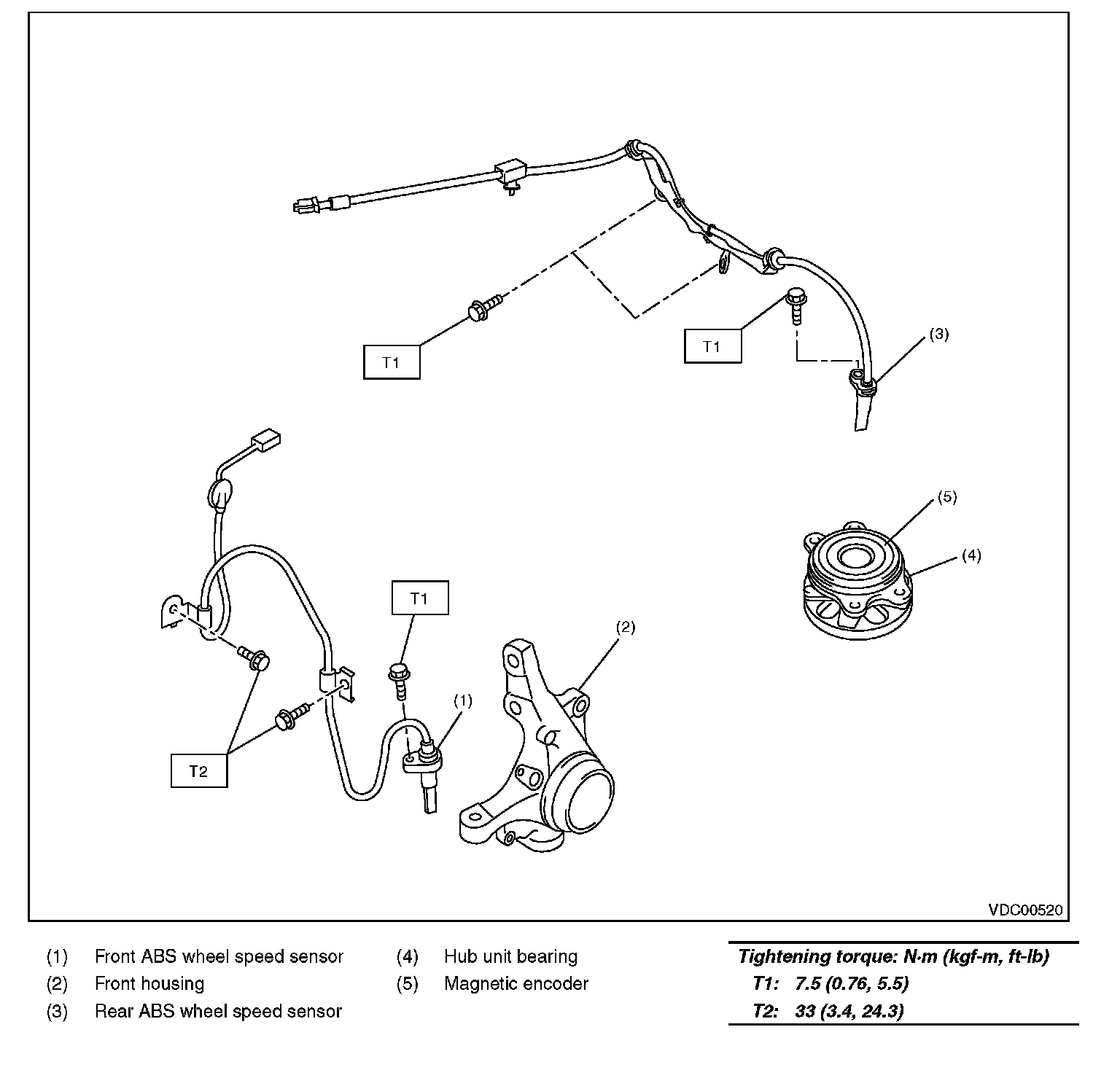 T1

T1

(3)

(5)

(4)

T1

(2)

(1)

T2

VDC00520

(1) Front ABS wheel speed sensor
(2) Front housing
(3) Rear ABS wheel speed sensor

(4) Hub unit bearing
(5) Magnetic encoder

Tightening torque: N·m (kgf-m, ft-lb)
T1: 7.5 (0.76, 5.5)
T2: 33 (3.4, 24.3)