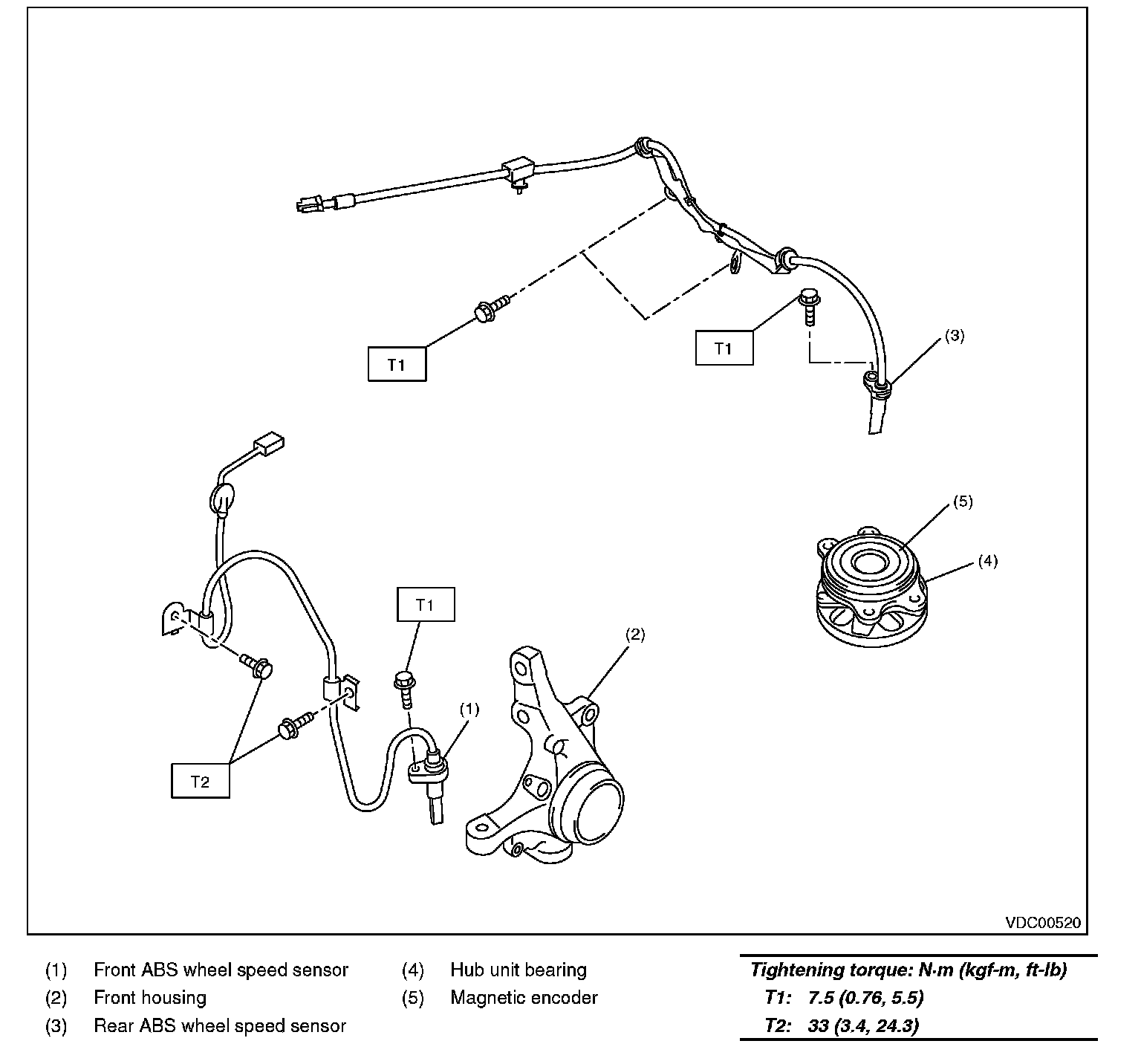 T1

T1

(3)

(5)

(4)

T1

(2)

(1)

T2

VDC00520

(1) Front ABS wheel speed sensor
(2) Front housing
(3) Rear ABS wheel speed sensor

(4) Hub unit bearing
(5) Magnetic encoder

Tightening torque: N·m (kgf-m, ft-lb)
T1: 7.5 (0.76, 5.5)
T2: 33 (3.4, 24.3)