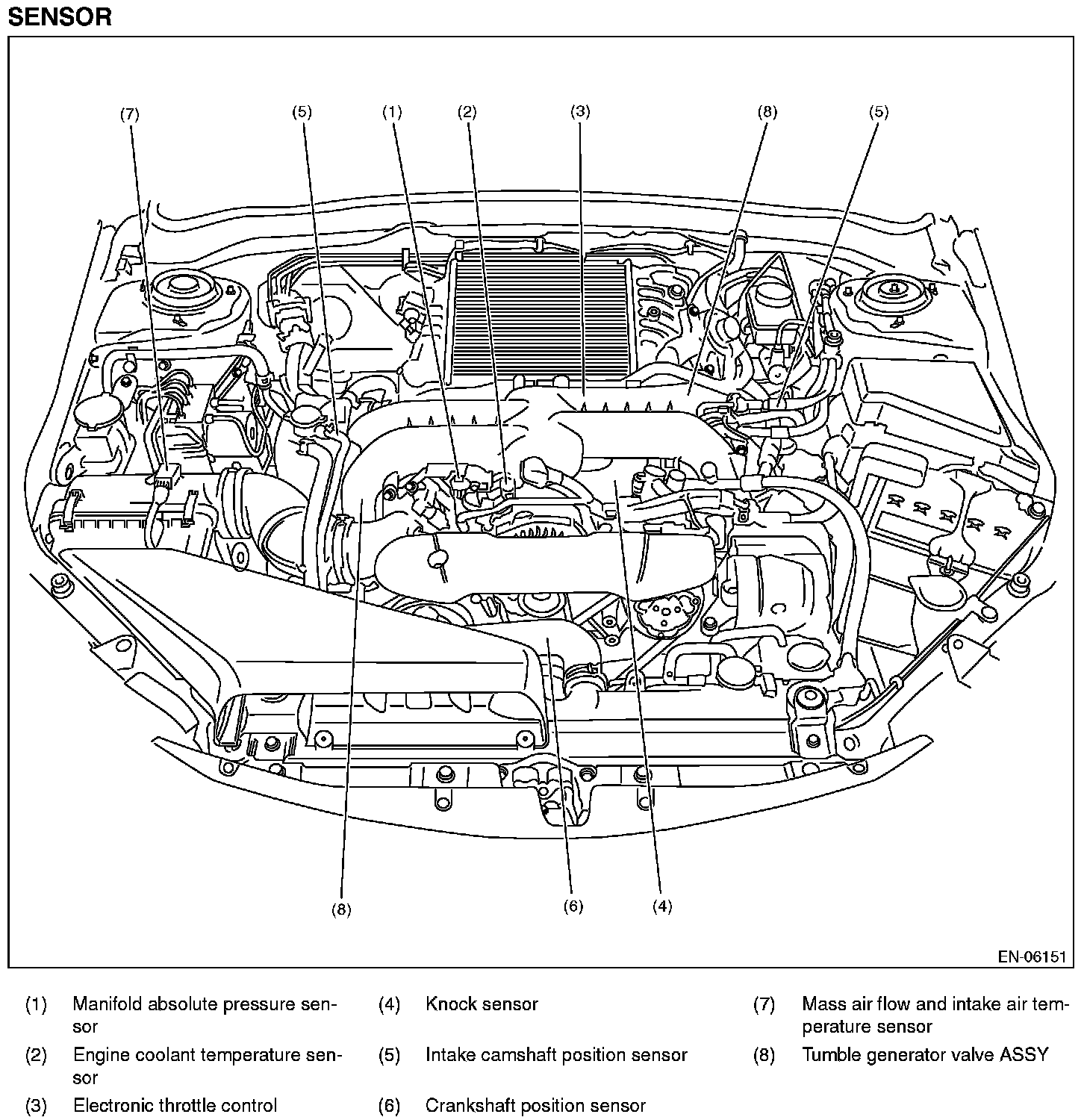 SENSOR

(7) (5) (1) (2) (3) (8) (5)

(8) (6) (4)

EN-06151

(1) Manifold absolute pressure sensor

(2) Engine coolant temperature sensor

(3) Electronic throttle control

(4) Knock sensor

(5) Intake camshaft position sensor

(6) Crankshaft position sensor

(7) Mass air flow and intake air temperature sensor

(8) Tumble generator valve ASSY