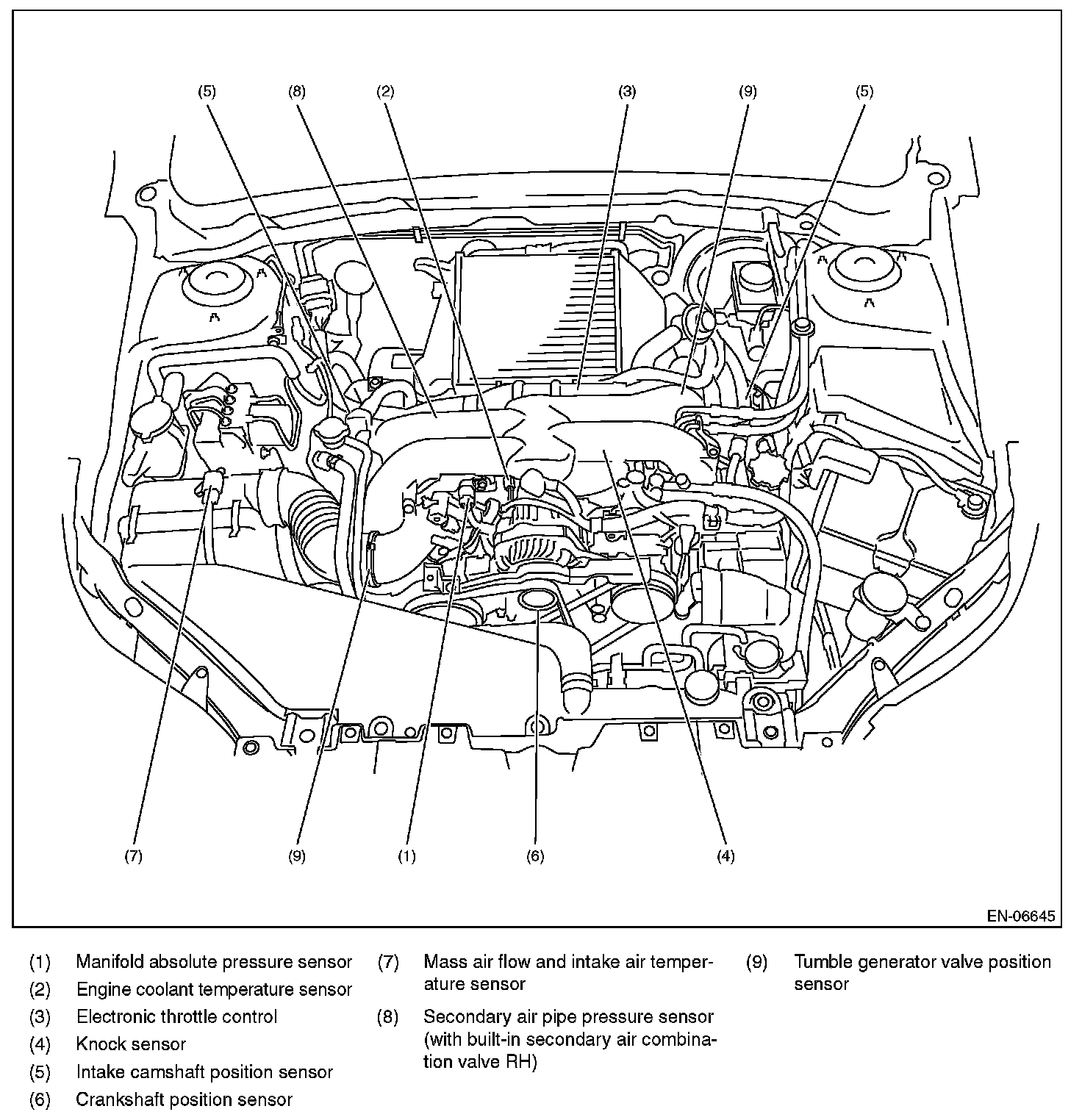 (5) (8) (2) (3) (9) (5)

(7) (9) (1) (6) (4)

EN-06645

(1) Manifold absolute pressure sensor
(2) Engine coolant temperature sensor
(3) Electronic throttle control
(4) Knock sensor
(5) Intake camshaft position sensor
(6) Crankshaft position sensor

(7) Mass air flow and intake air temperature sensor
(8) Secondary air pipe pressure sensor (with built-in secondary air combination valve RH)

(9) Tumble generator valve position sensor