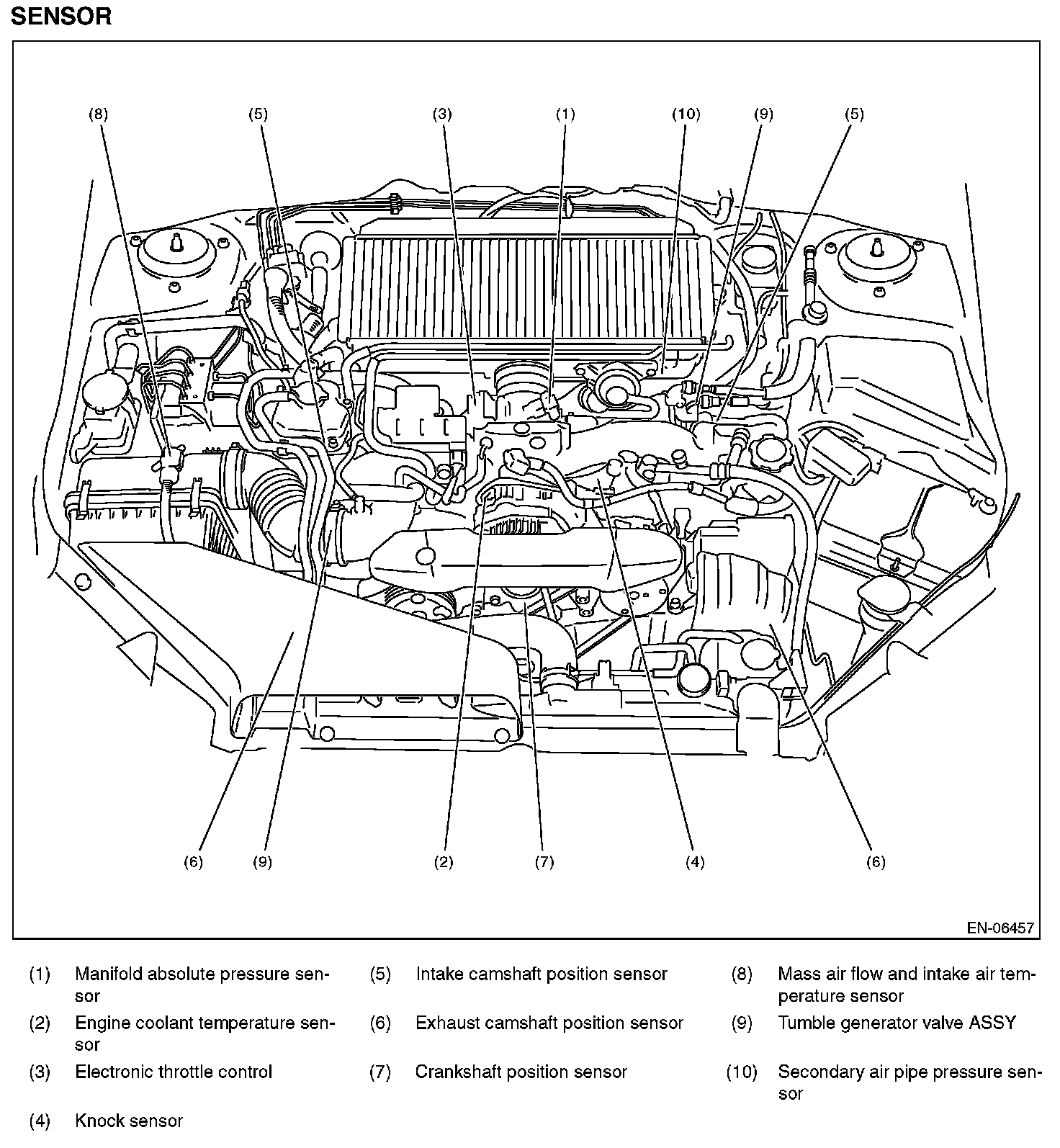 SENSOR

(8) (5) (3) (1) (10) (9) (5)

(6) (9) (2) (7) (4) (6)

EN-06457

(1) Manifold absolute pressure sensor

(2) Engine coolant temperature sensor

(3) Electronic throttle control

(4) Knock sensor

(5) Intake camshaft position sensor

(6) Exhaust camshaft position sensor

(7) Crankshaft position sensor

(8) Mass air flow and intake air temperature sensor

(9) Tumble generator valve ASSY

(10) Secondary air pipe pressure sensor