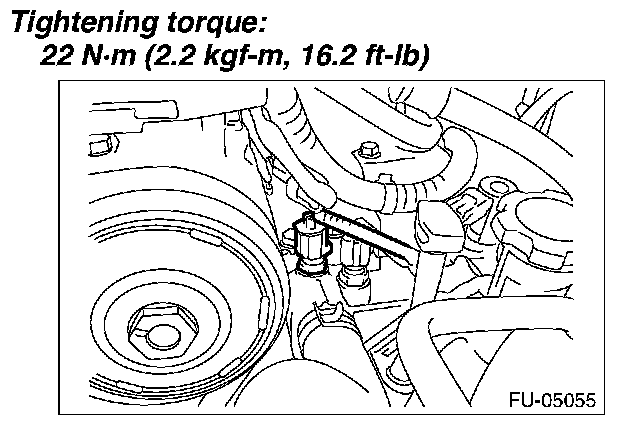 Tightening torque:
22 N·m (2.2 kgf-m, 16.2 ft-lb)

FU-05055