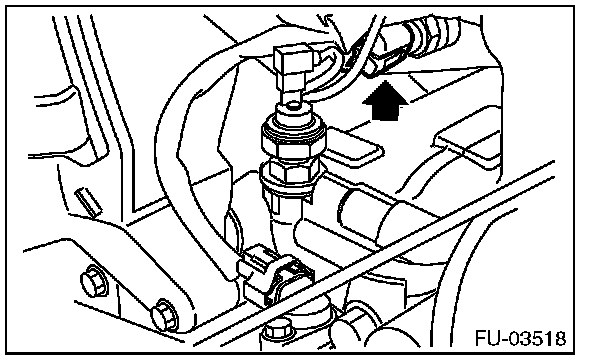 FU-03518