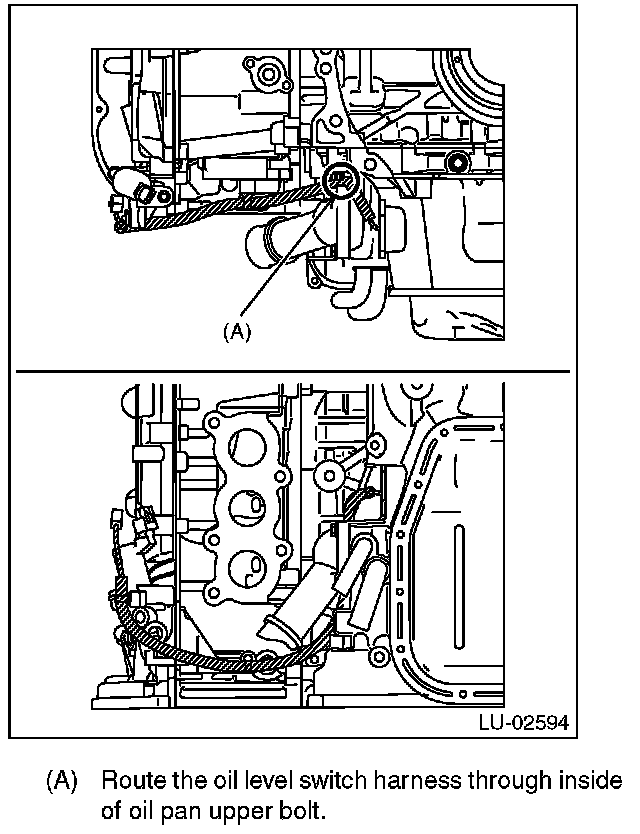 (A)

LU-02594

(A) Route the oil level switch harness through inside of oil pan upper bolt.