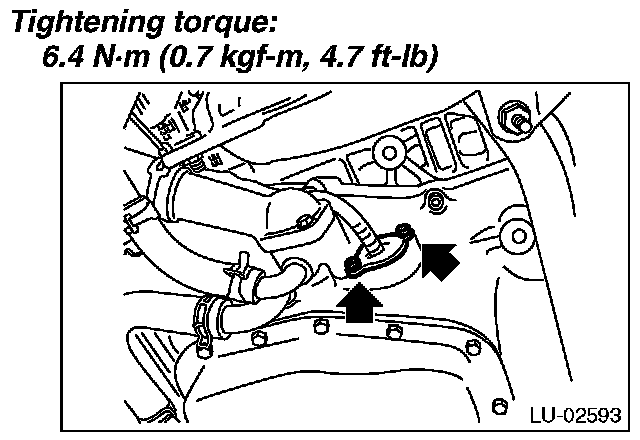 Tightening torque:
6.4 N·m (0.7 kgf-m, 4.7 ft-lb)

LU-02593