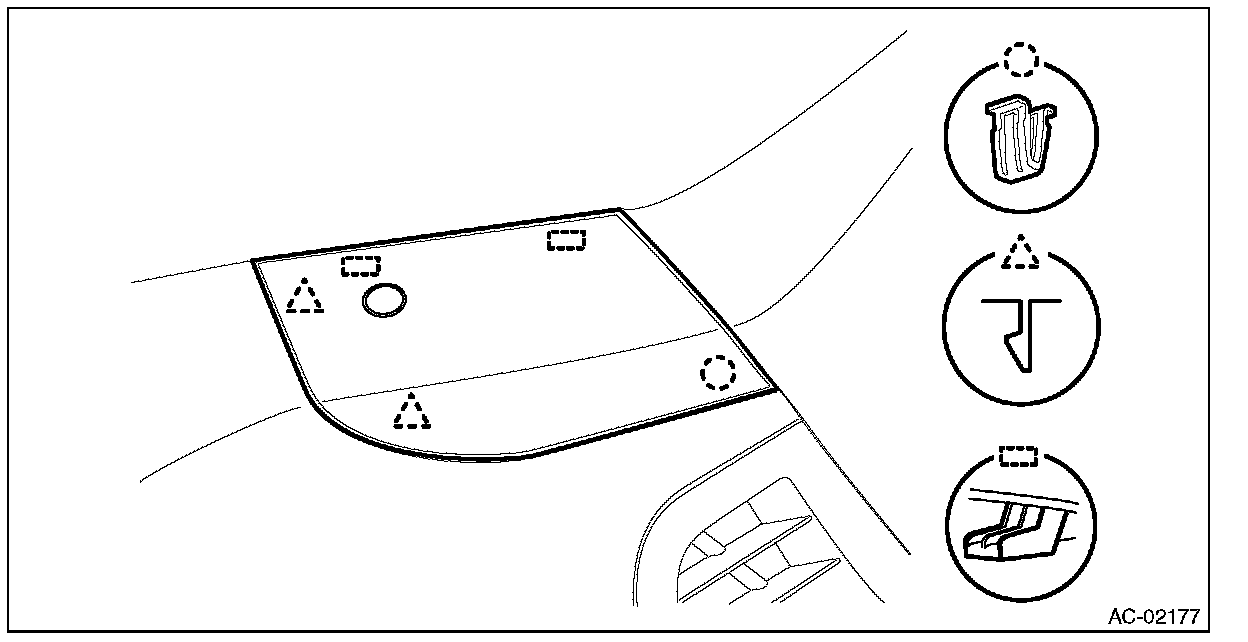 AC-02177