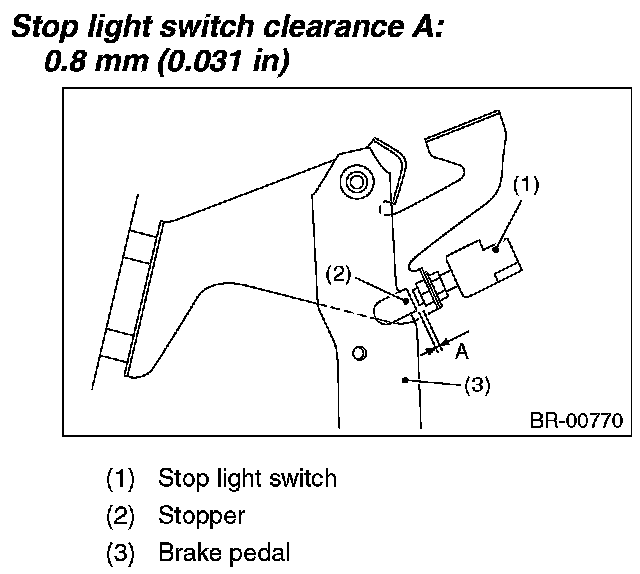 Stop light switch clearance A:
0.8 mm (0.031 in)

(1)

(2)

A

(3)

BR-00770

(1) Stop light switch
(2) Stopper
(3) Brake pedal