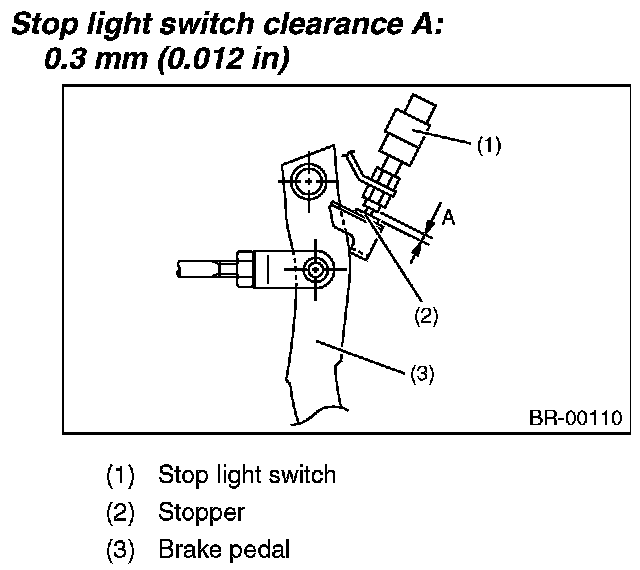 Stop light switch clearance A:
0.3 mm (0.012 in)

(1)

A

(2)

(3)

BR-00110

(1) Stop light switch
(2) Stopper
(3) Brake pedal