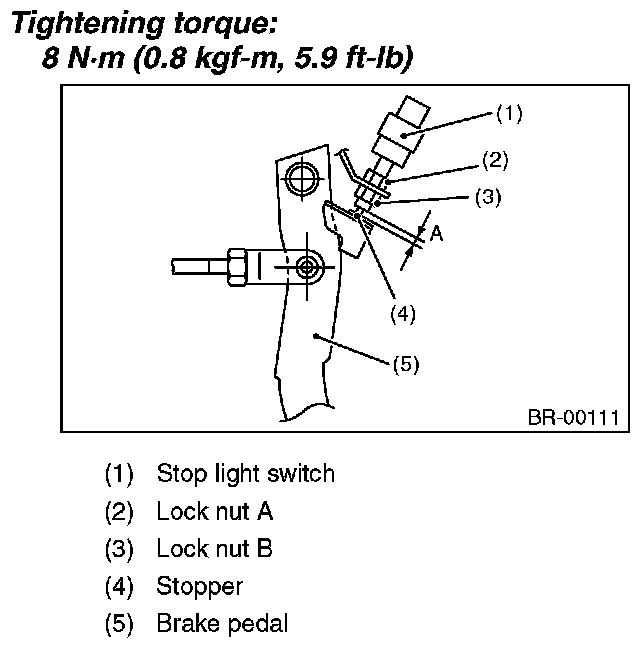 Tightening torque:
8 N·m (0.8 kgf-m, 5.9 ft-lb)

(1)
(2)
(3)
A
(4)
(5)
BR-00111

(1) Stop light switch
(2) Lock nut A
(3) Lock nut B
(4) Stopper
(5) Brake pedal