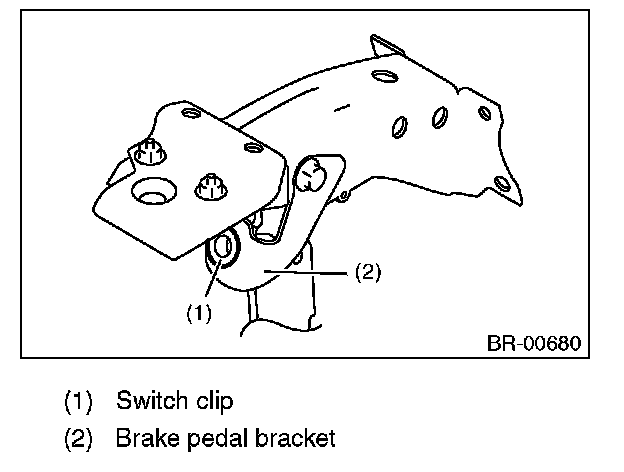 (2)
(1)
BR-00680

(1) Switch clip
(2) Brake pedal bracket