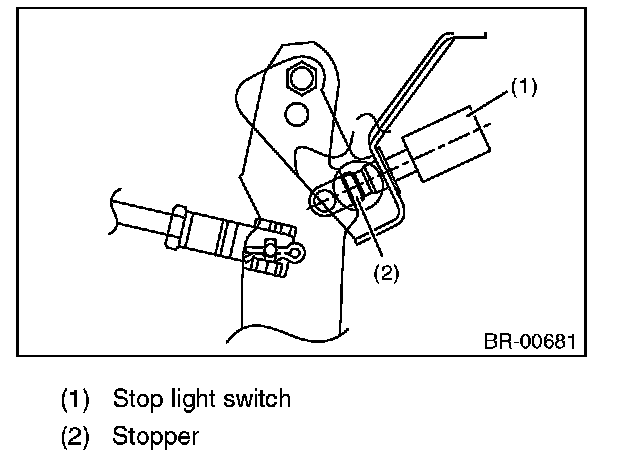 (1)

(2)

BR-00681

(1) Stop light switch

(2) Stopper