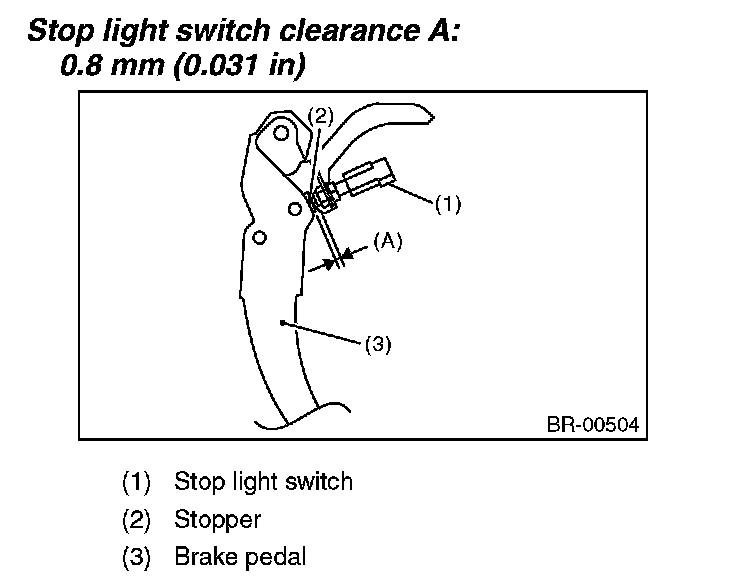 Stop light switch clearance A:
0.8 mm (0.031 in)

(2)
(1)
(A)
(3)
BR-00504

(1) Stop light switch
(2) Stopper
(3) Brake pedal