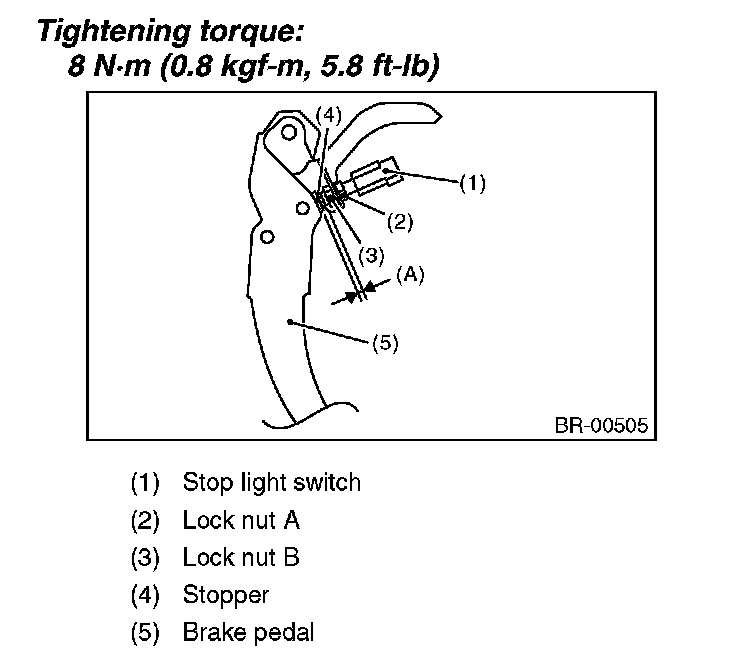 Tightening torque:
8 N·m (0.8 kgf-m, 5.8 ft-lb)

(4)
(1)
(2)
(3)
(A)
(5)
BR-00505

(1) Stop light switch
(2) Lock nut A
(3) Lock nut B
(4) Stopper
(5) Brake pedal