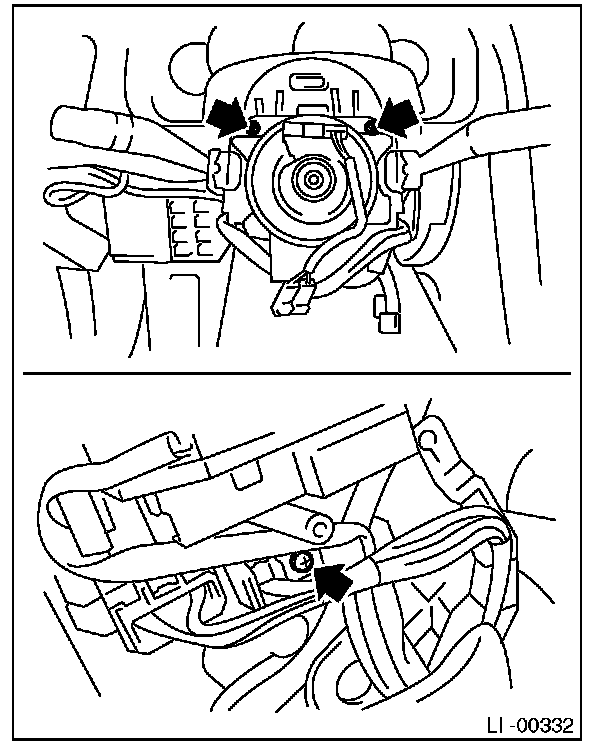 LI -00332