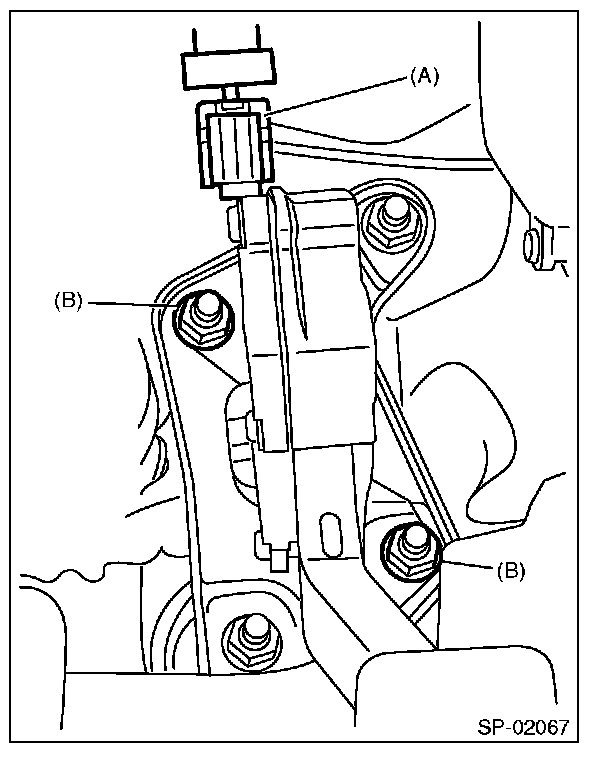 (A)
(B)
(B)
SP-02067