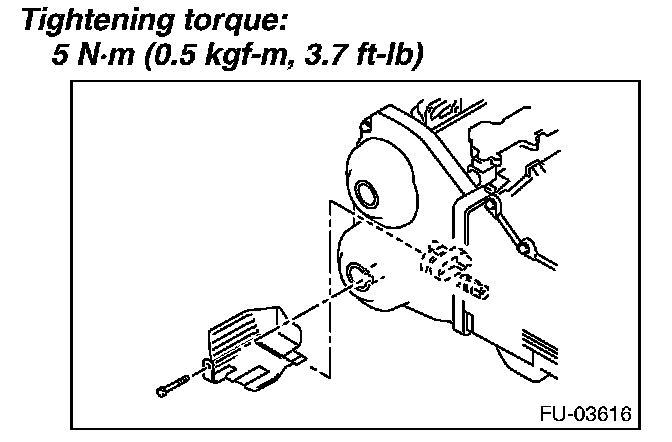 Tightening torque:
5 N·m (0.5 kgf-m, 3.7 ft-lb)

FU-03616