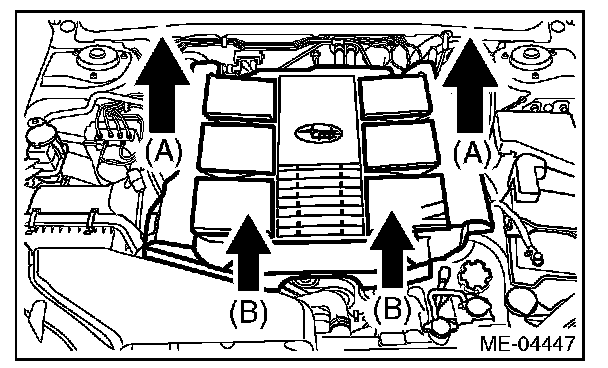 (A)
(A)
(B)
(B)
ME-04447