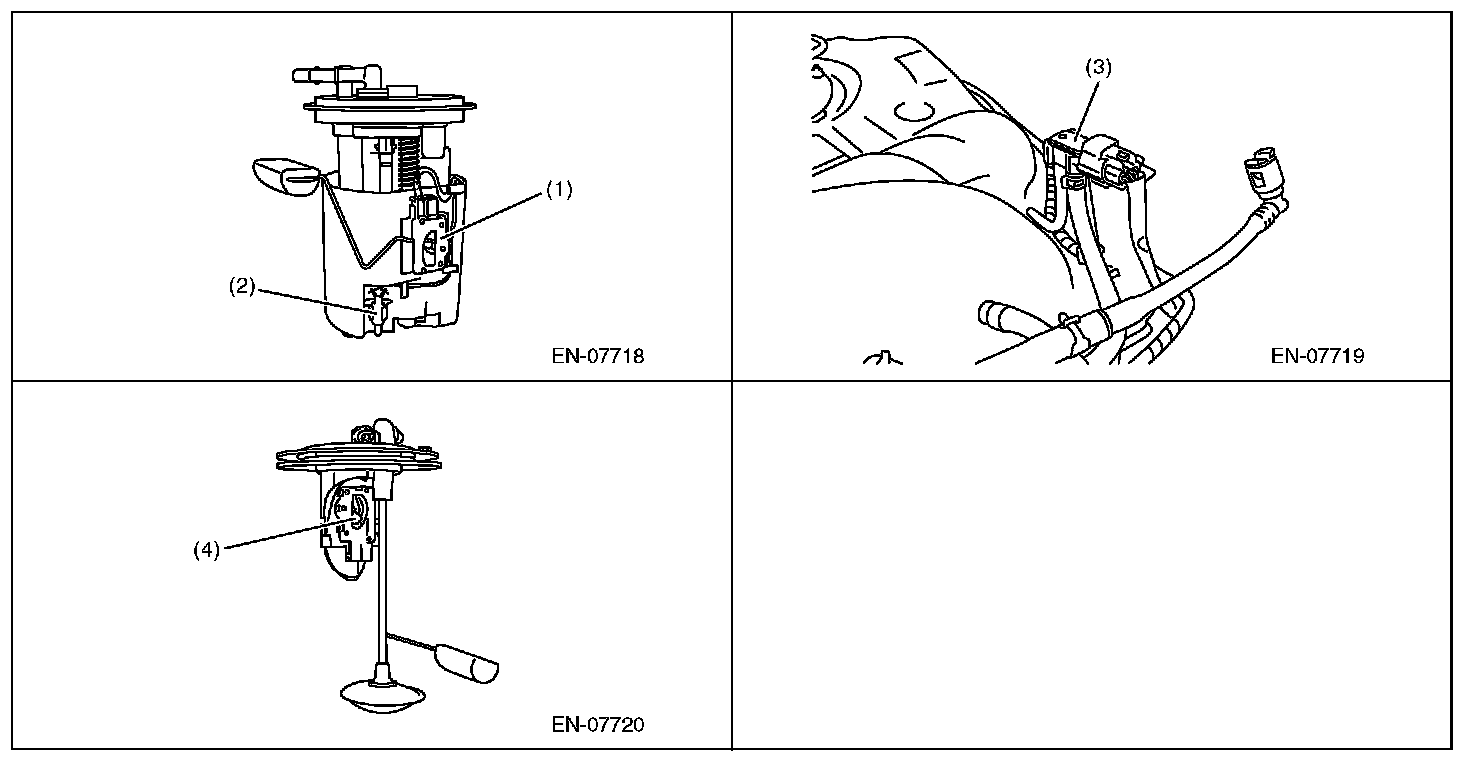 (1)
(2)
EN-07718

(3)
EN-07719

(4)
EN-07720