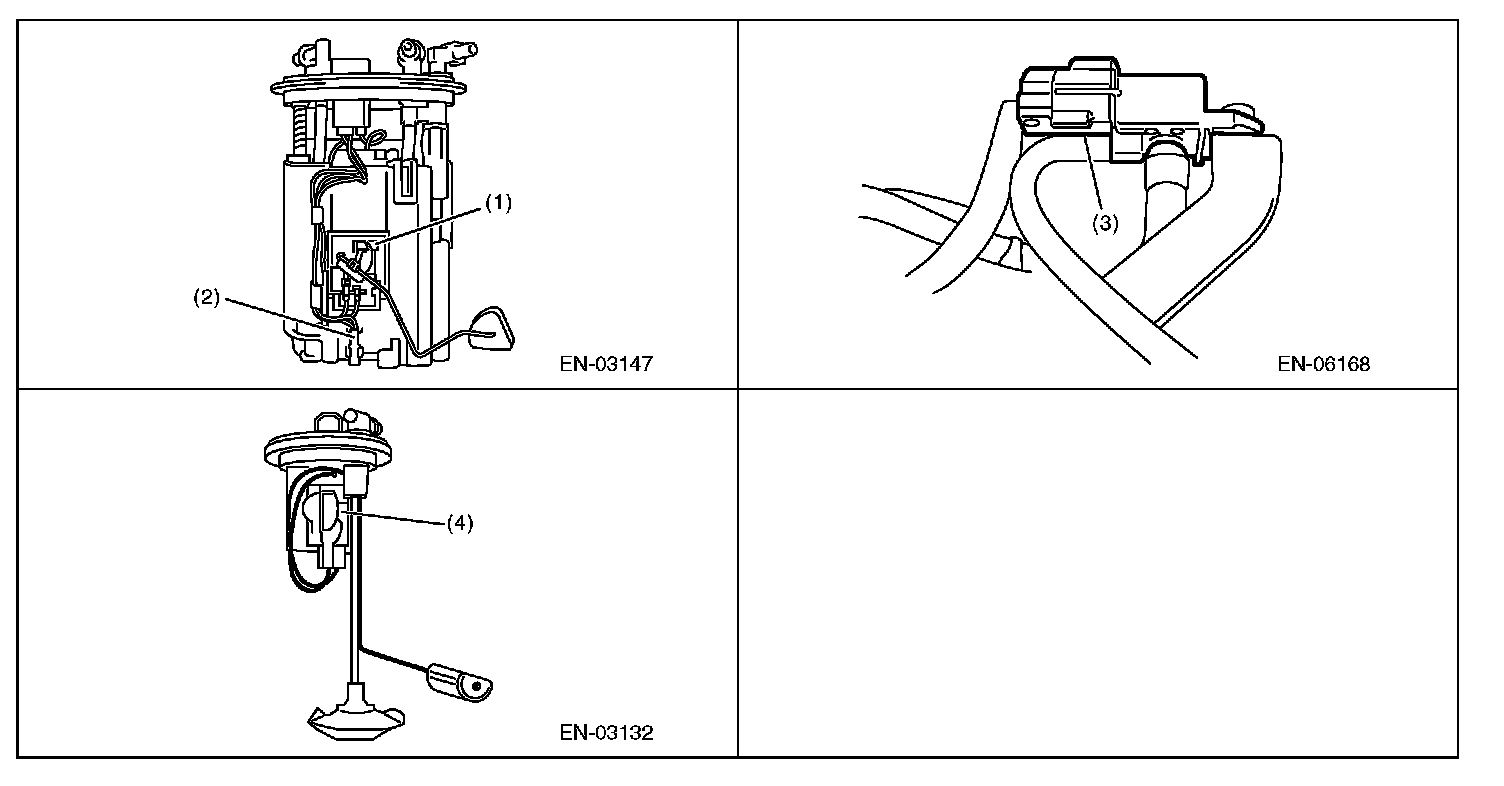 (1)
(2)
EN-03147

(3)
EN-06168

(4)
EN-03132