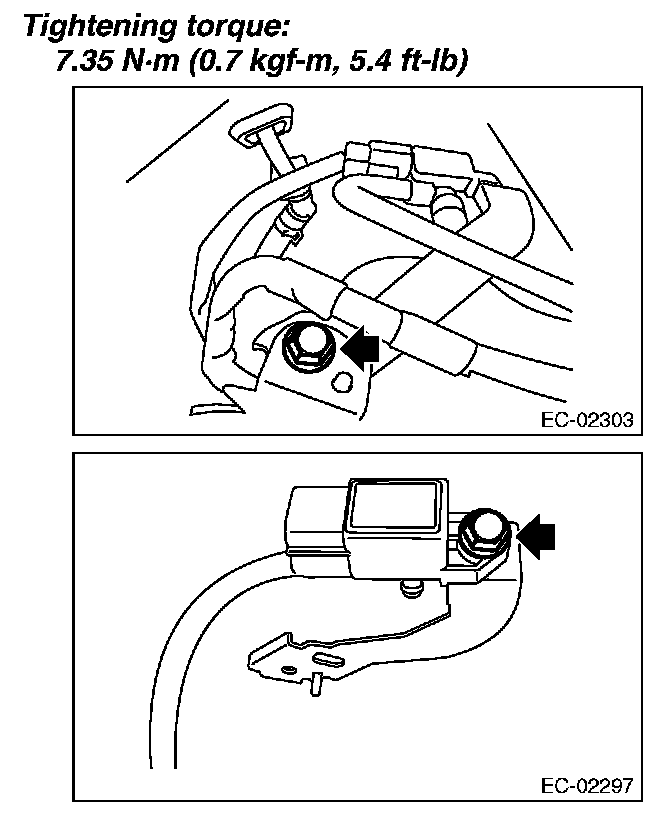 Tightening torque:
7.35 N·m (0.7 kgf-m, 5.4 ft-lb)

EC-02303

EC-02297