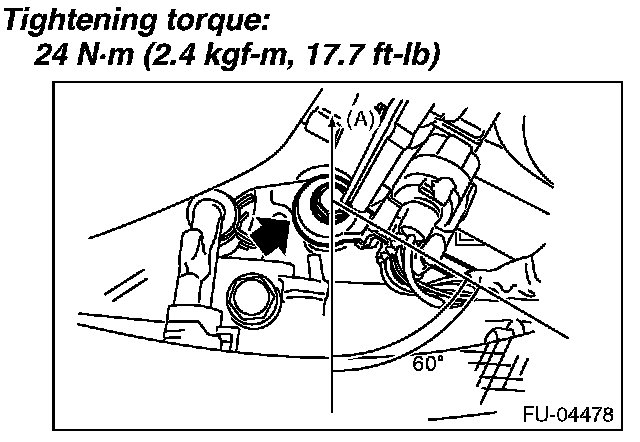 Tightening torque:
24 N·m (2.4 kgf-m, 17.7 ft-lb)

(A)

60°

FU-04478