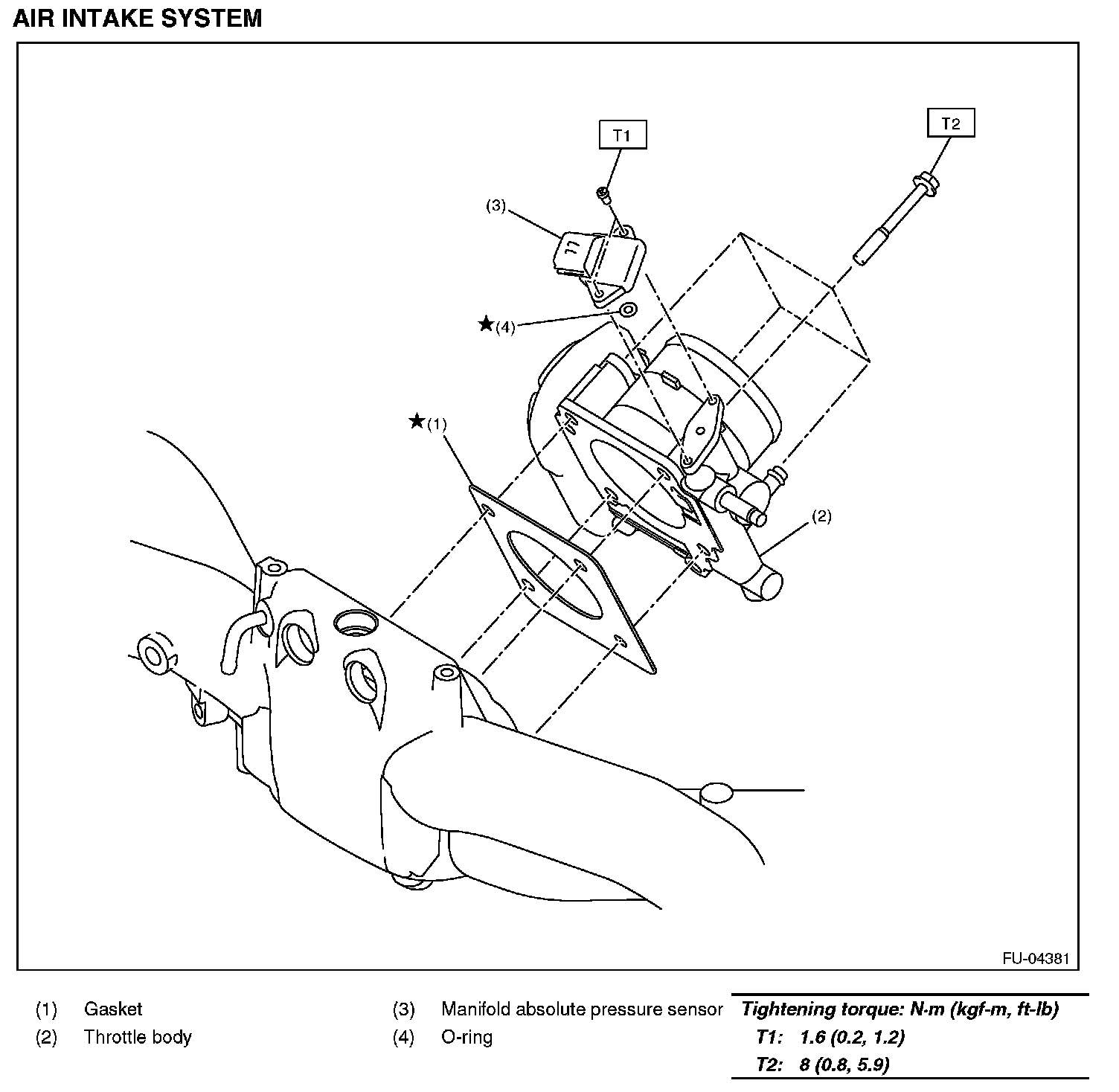 AIR INTAKE SYSTEM

T1

T2

(3)

★(4)

★(1)

(2)

FU-04381

(1) Gasket

(2) Throttle body

(3) Manifold absolute pressure sensor

(4) O-ring

Tightening torque: N·m (kgf-m, ft-lb)

T1: 1.6 (0.2, 1.2)

T2: 8 (0.8, 5.9)