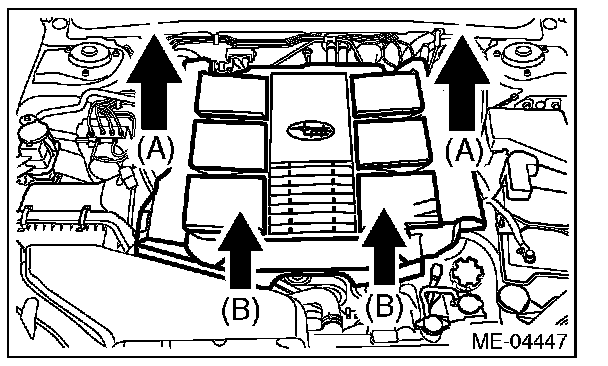 (A)
(A)
(B)
(B)
ME-04447