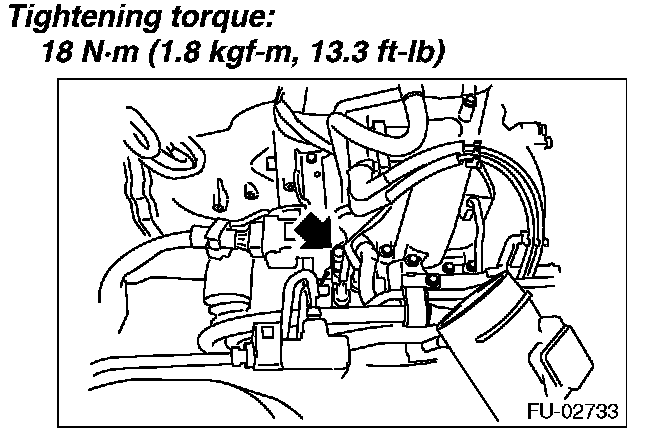 Tightening torque:
18 N·m (1.8 kgf-m, 13.3 ft-lb)

FU-02733