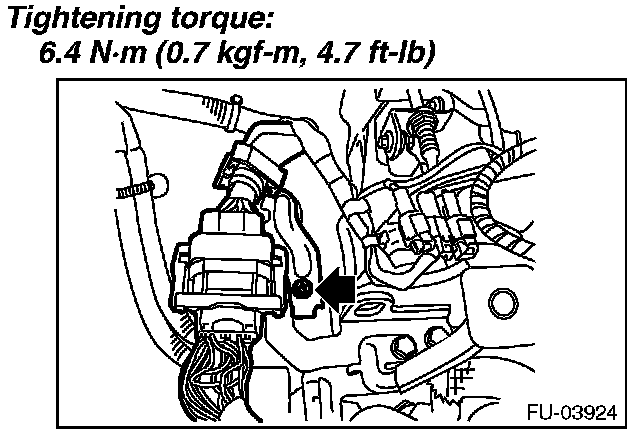 Tightening torque:
6.4 N·m (0.7 kgf-m, 4.7 ft-lb)

FU-03924