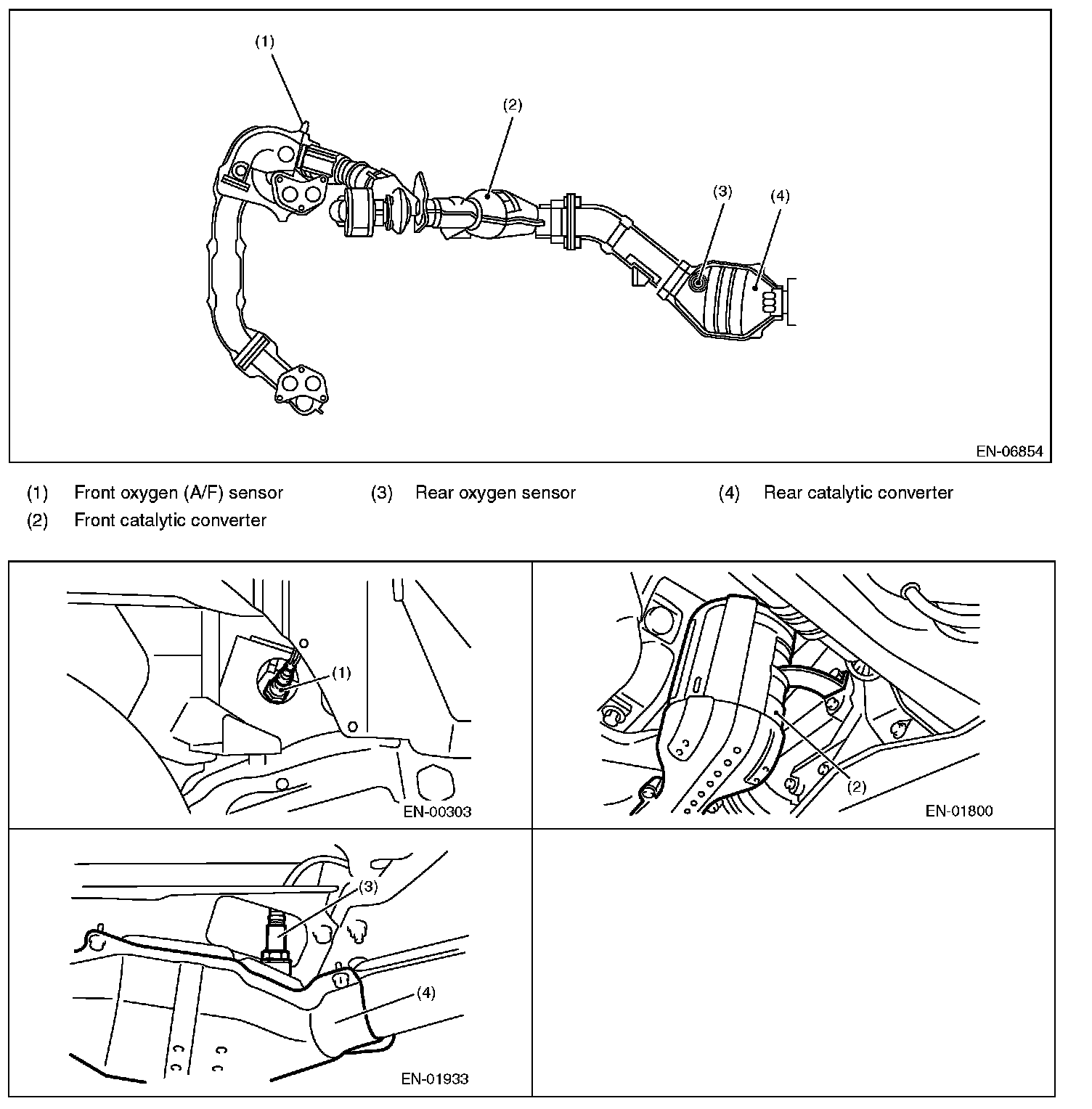 (1)

(2)

(3)

(4)

EN-06854

(1) Front oxygen (A/F) sensor
(2) Front catalytic converter
(3) Rear oxygen sensor
(4) Rear catalytic converter

(1)

EN-00303

(2)

EN-01800

(3)

(4)

EN-01933