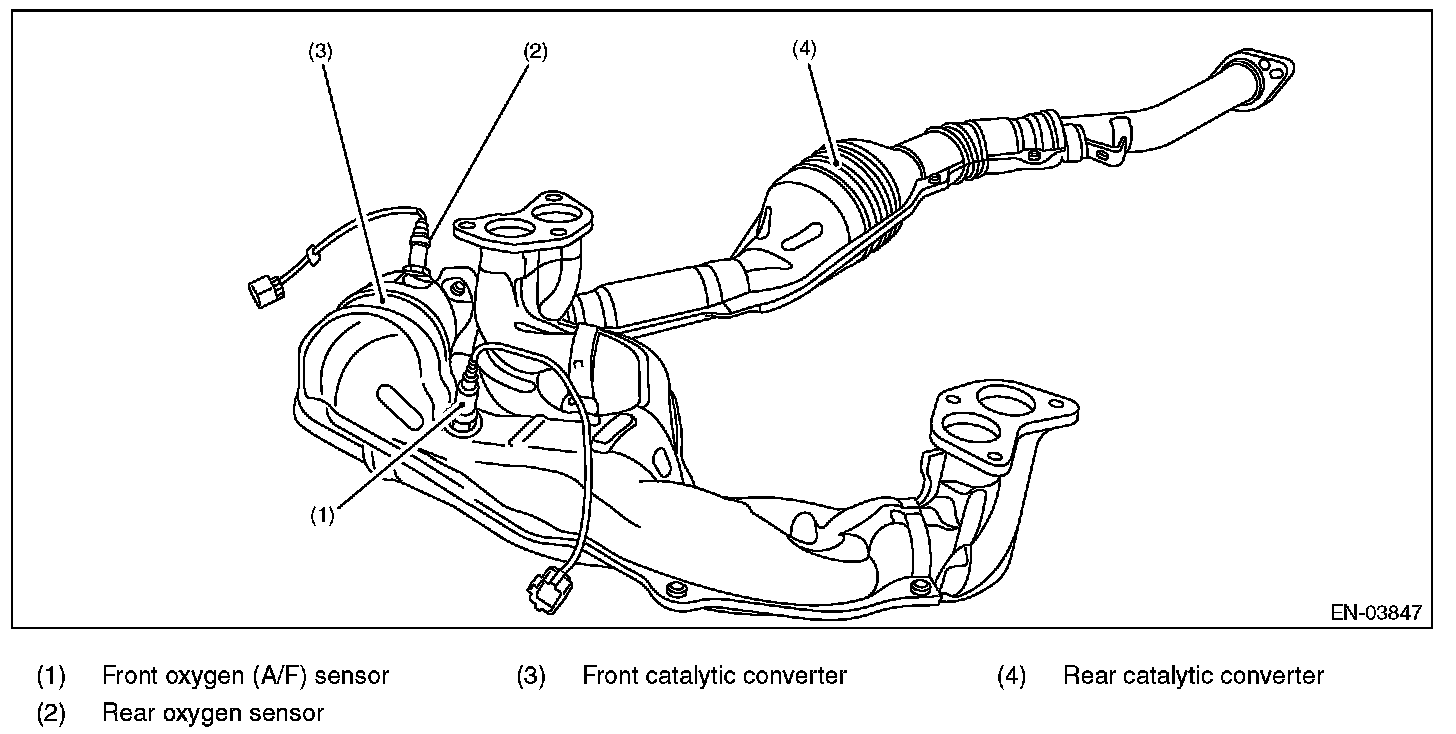 (3)
(2)
(4)
(1)
EN-03847

(1) Front oxygen (A/F) sensor
(2) Rear oxygen sensor
(3) Front catalytic converter
(4) Rear catalytic converter