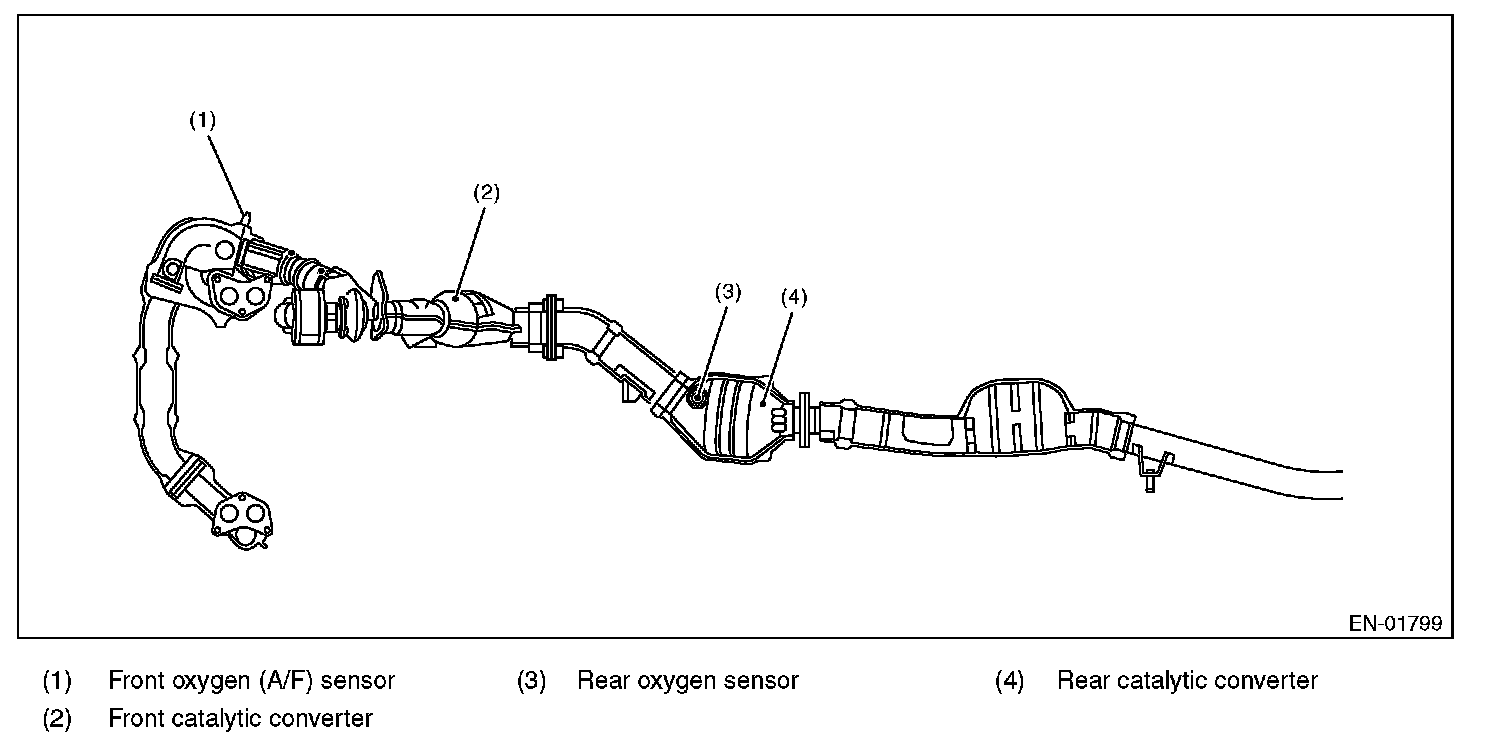 (1)

(2)

(3)

(4)

EN-01799

(1) Front oxygen (A/F) sensor
(2) Front catalytic converter
(3) Rear oxygen sensor
(4) Rear catalytic converter