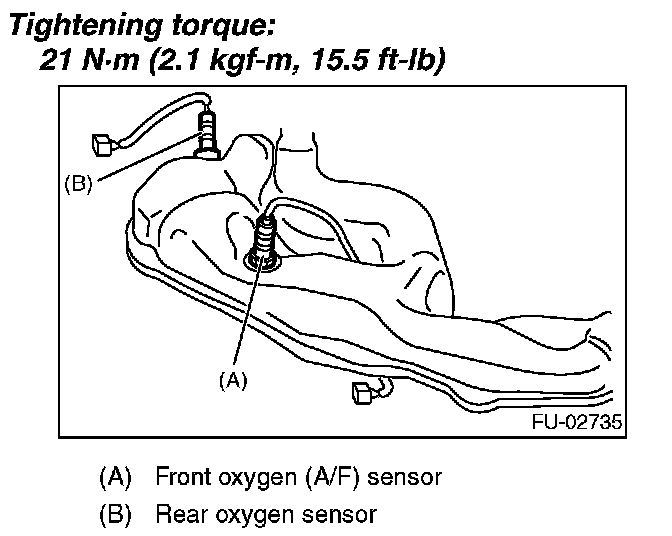 Tightening torque:
21 N·m (2.1 kgf-m, 15.5 ft-lb)

(B)

(A)

FU-02735

(A) Front oxygen (A/F) sensor

(B) Rear oxygen sensor