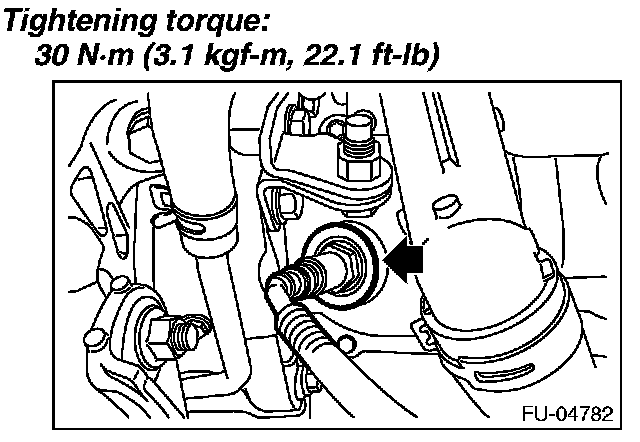 Tightening torque:
30 N·m (3.1 kgf-m, 22.1 ft-lb)

FU-04782