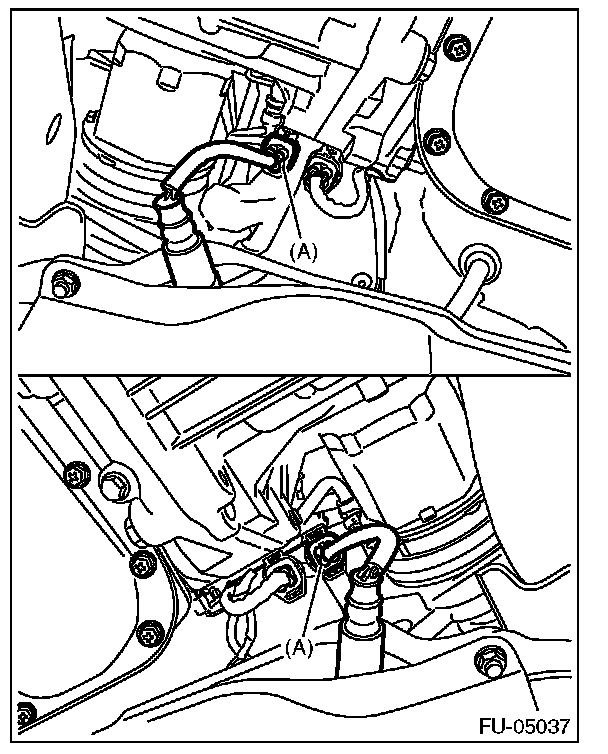 (A)

(A)

FU-05037