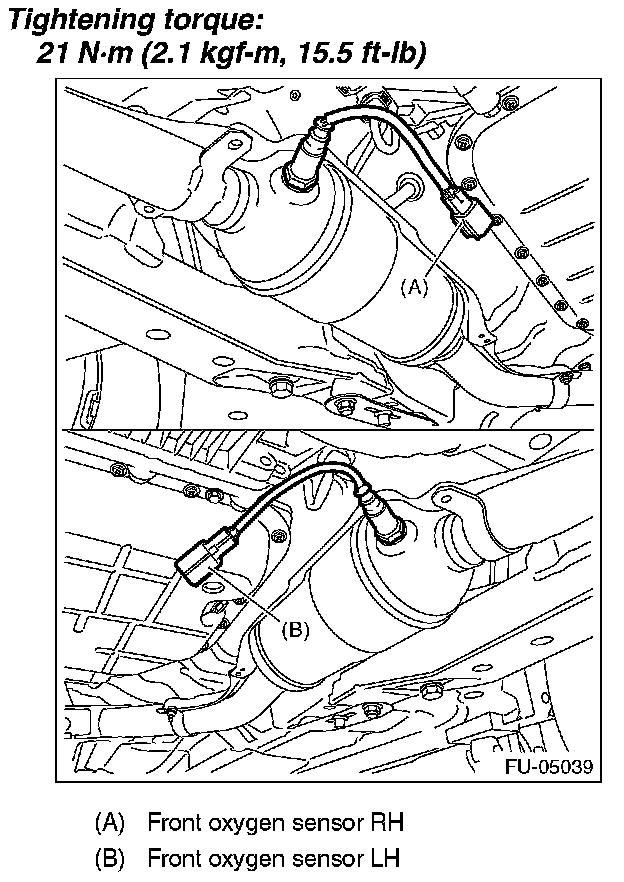 Tightening torque:
21 N·m (2.1 kgf-m, 15.5 ft-lb)

(A)

(B)

FU-05039

(A) Front oxygen sensor RH
(B) Front oxygen sensor LH