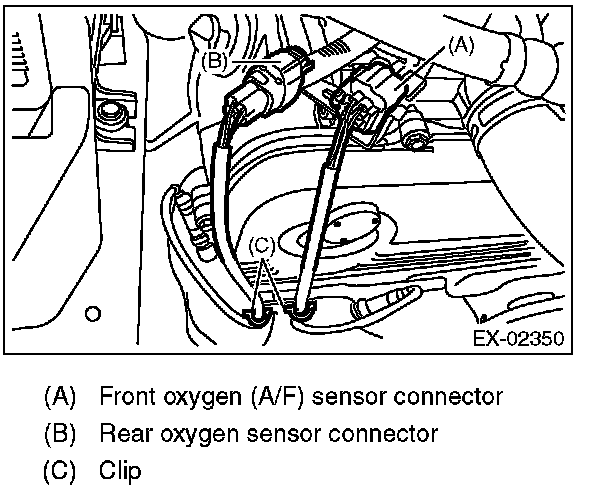 (B)
(A)
(C)
EX-02350

(A) Front oxygen (A/F) sensor connector
(B) Rear oxygen sensor connector
(C) Clip