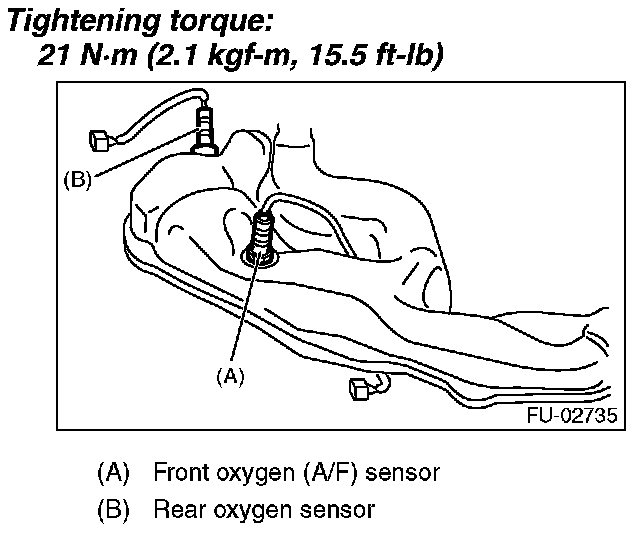 Tightening torque:
21 N·m (2.1 kgf-m, 15.5 ft-lb)

(B)

(A)

FU-02735

(A) Front oxygen (A/F) sensor
(B) Rear oxygen sensor