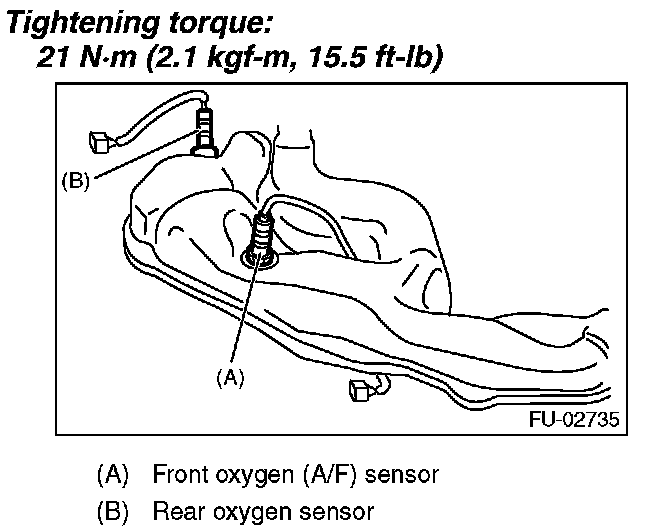 Tightening torque:
21 N·m (2.1 kgf-m, 15.5 ft-lb)

(B)

(A)

FU-02735

(A) Front oxygen (A/F) sensor
(B) Rear oxygen sensor