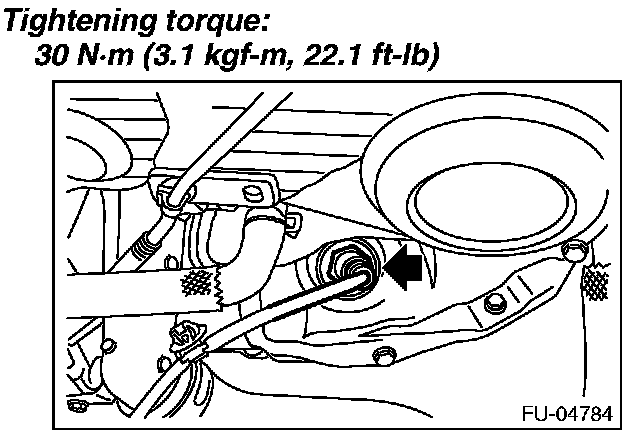 Tightening torque:
30 N·m (3.1 kgf-m, 22.1 ft-lb)

FU-04784