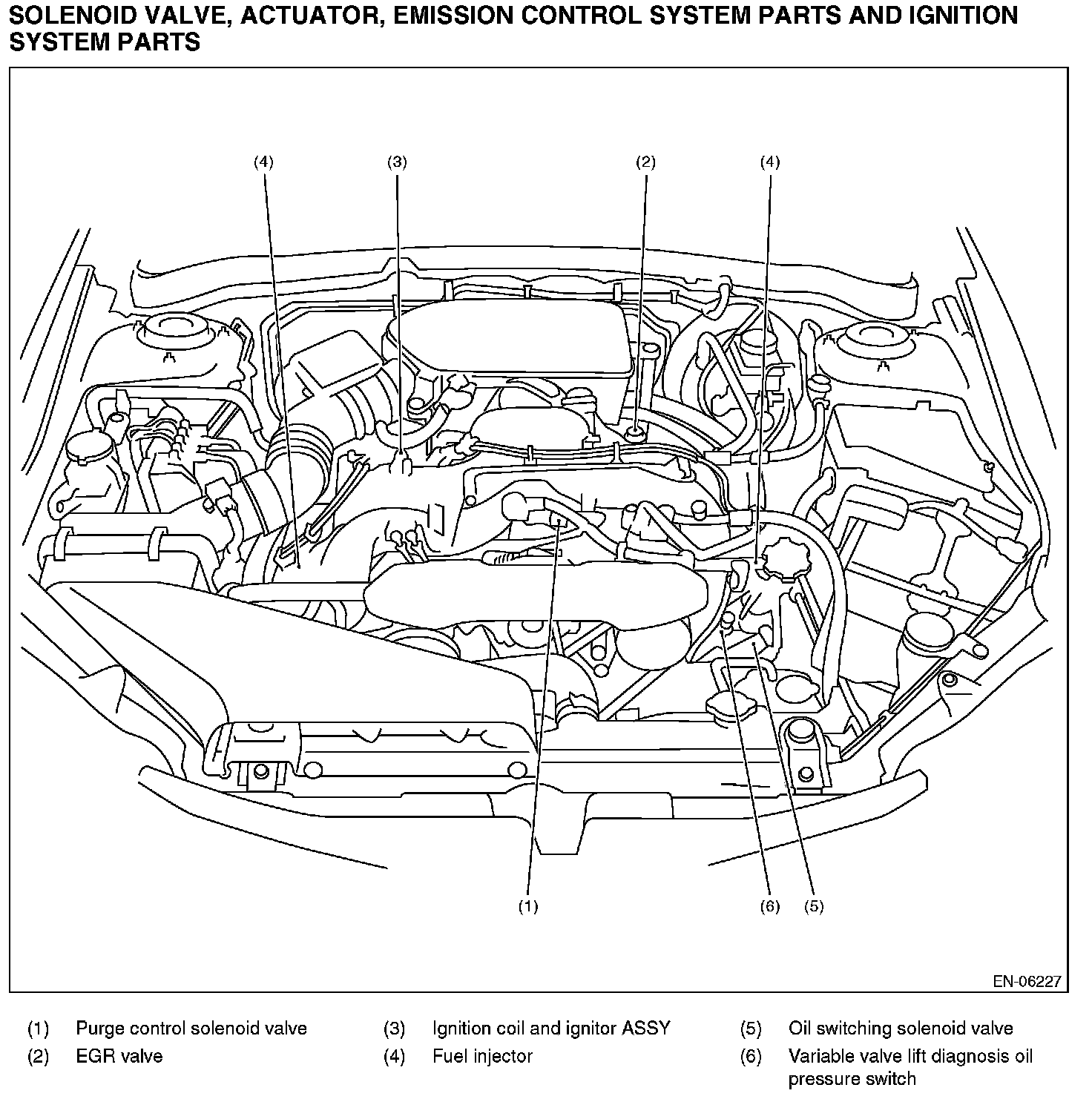 SOLENOID VALVE, ACTUATOR, EMISSION CONTROL SYSTEM PARTS AND IGNITION SYSTEM PARTS

(4) (3) (2) (4)

(1) (6) (5)

EN-06227

(1) Purge control solenoid valve
(2) EGR valve
(3) Ignition coil and ignitor ASSY
(4) Fuel injector
(5) Oil switching solenoid valve
(6) Variable valve lift diagnosis oil pressure switch