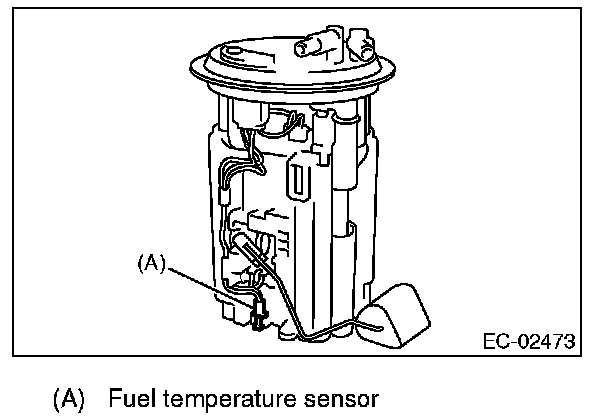 (A)

EC-02473

(A) Fuel temperature sensor