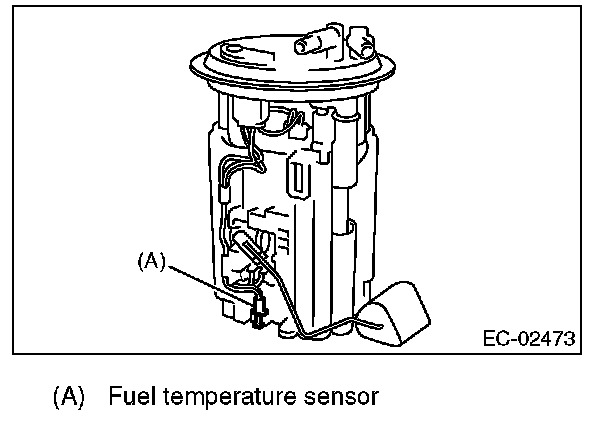 (A)

EC-02473

(A) Fuel temperature sensor