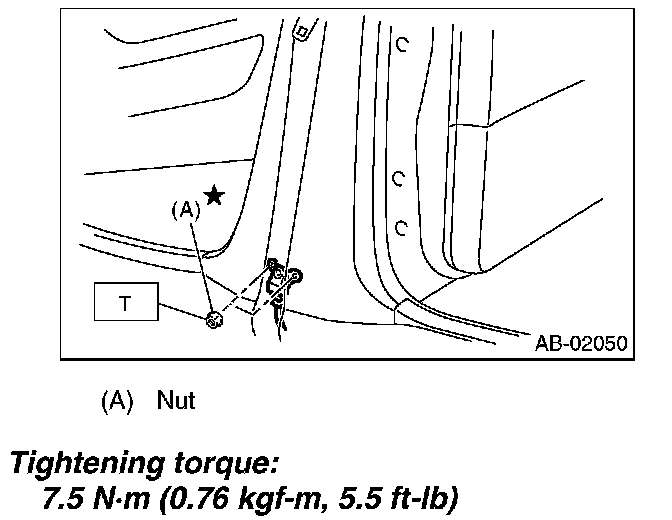 (A)

T

AB-02050

(A) Nut

Tightening torque:
7.5 N·m (0.76 kgf-m, 5.5 ft-lb)