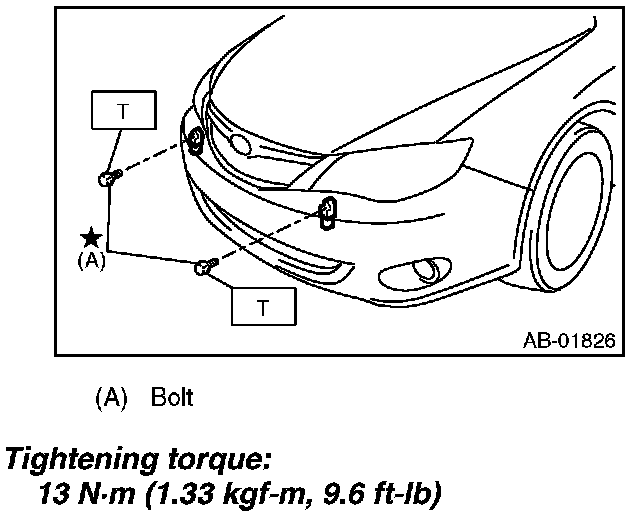 T

★
(A)

T

AB-01826

(A) Bolt

Tightening torque:
13 N·m (1.33 kgf-m, 9.6 ft-lb)