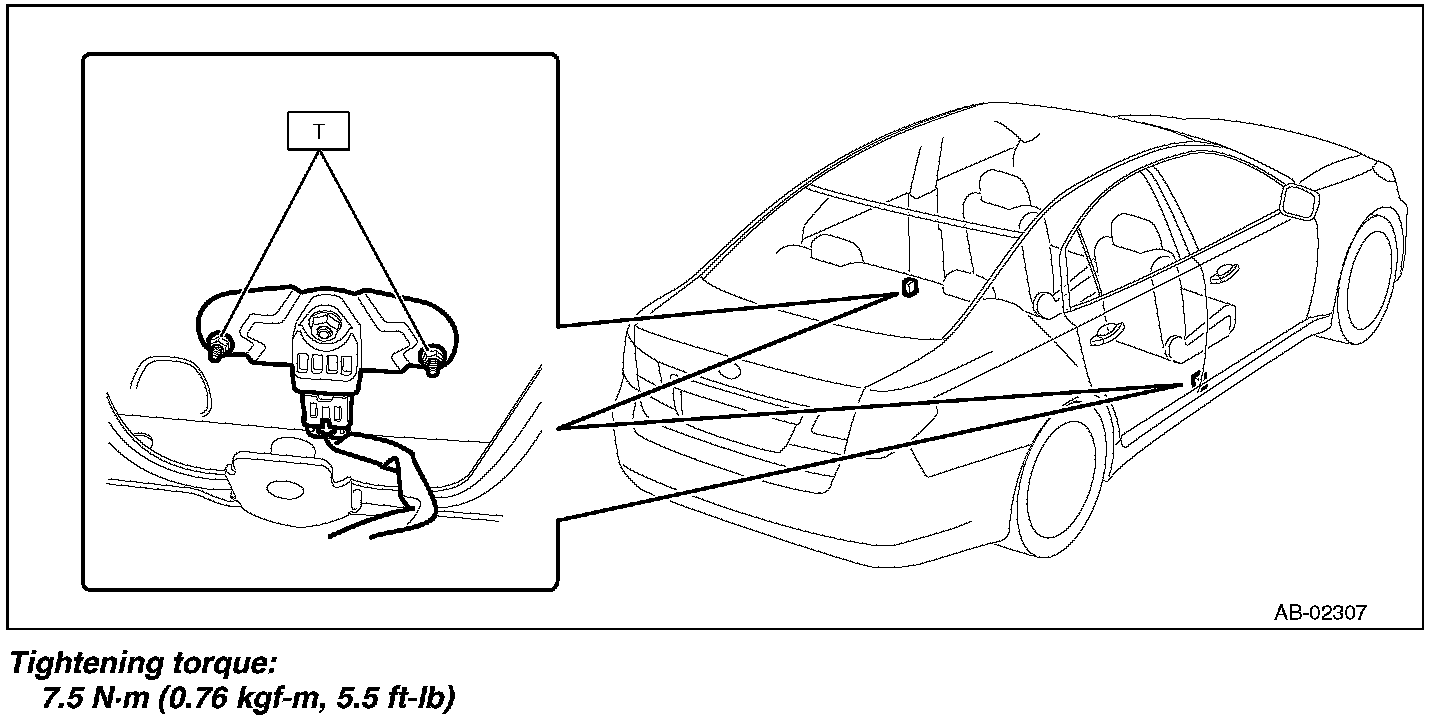 T

AB-02307

Tightening torque:
7.5 N·m (0.76 kgf-m, 5.5 ft-lb)