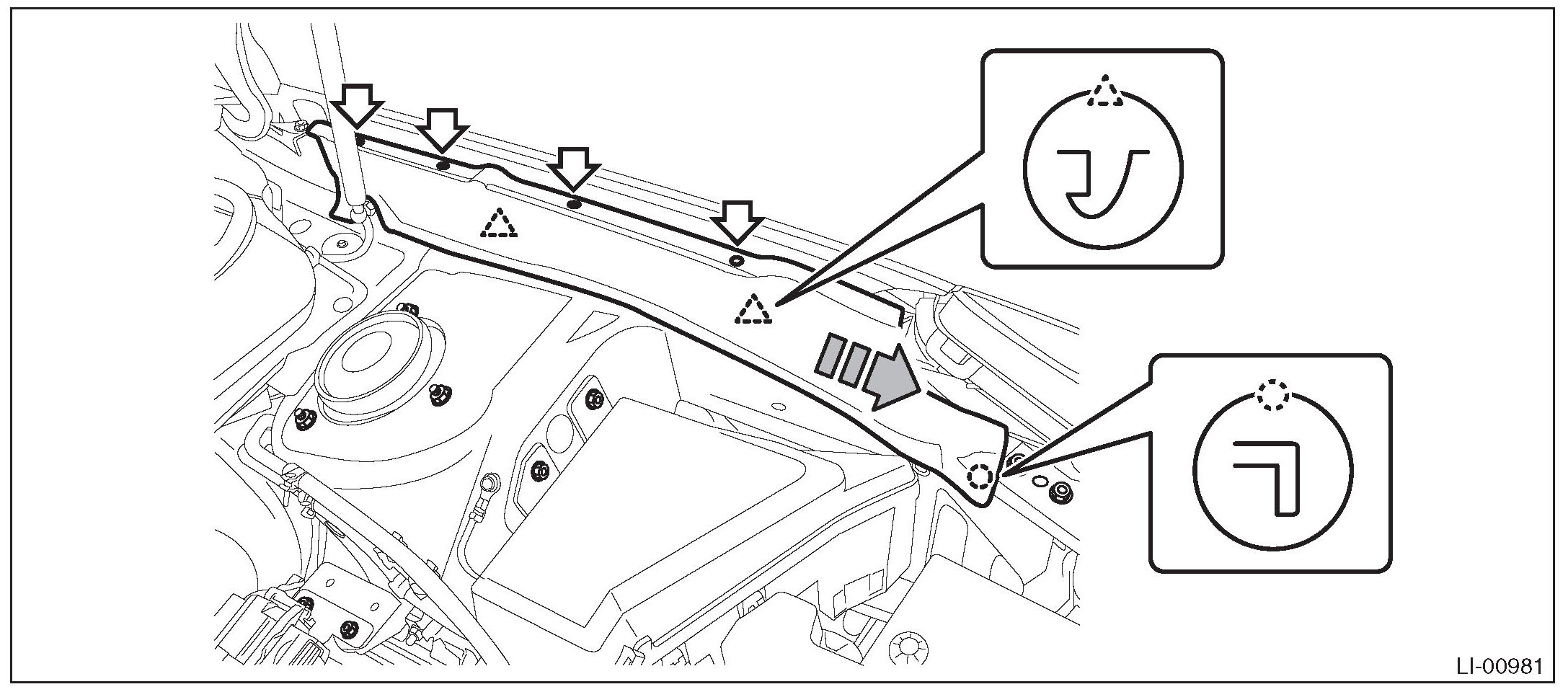 LI-00981