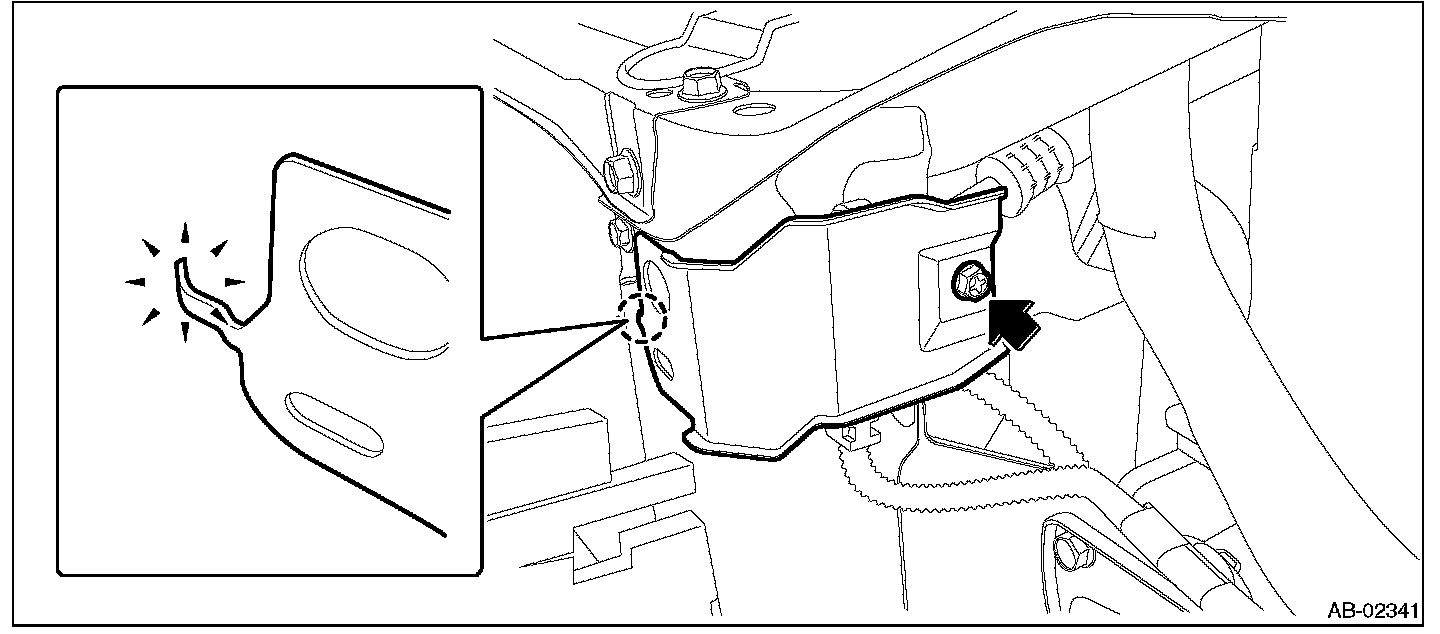 AB-02341